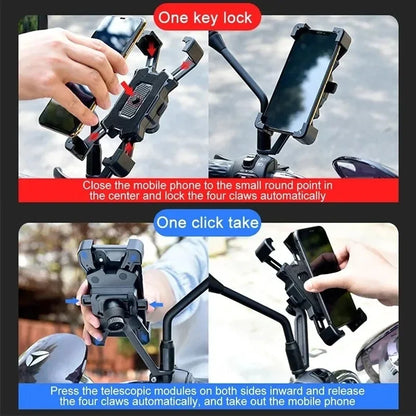 One key lock

Close the mobile phone to the small round point in the center and lock the four claws automatically

One click take

Press the telescopic modules on both sides inward and release the four claws automatically, and take out the mobile phone