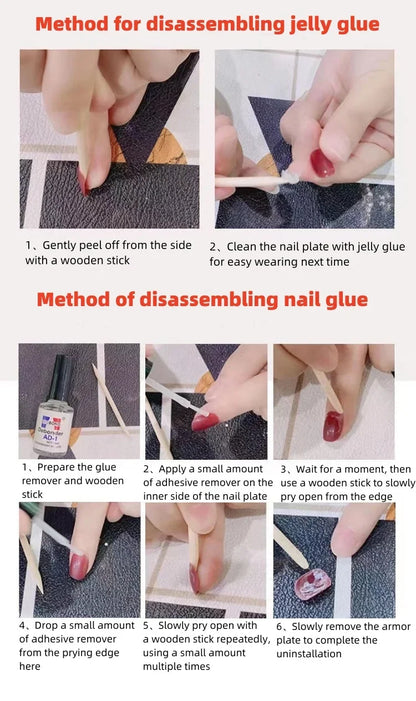 Method for disassembling jelly glue

1、Gently peel off from the side with a wooden stick

2、Clean the nail plate with jelly glue for easy wearing next time

Method of disassembling nail glue

Debonder AD-1

1、Prepare the glue remover and wooden stick

2、Apply a small amount of adhesive remover on the inner side of the nail plate

3、Wait for a moment, then use a wooden stick to slowly pry open from the edge

4、Drop a small amount of adhesive remover from the prying edge here

5、Slowly pry open with a wooden stick repeatedly, using a small amount multiple times

6、Slowly remove the armor plate to complete the uninstallation