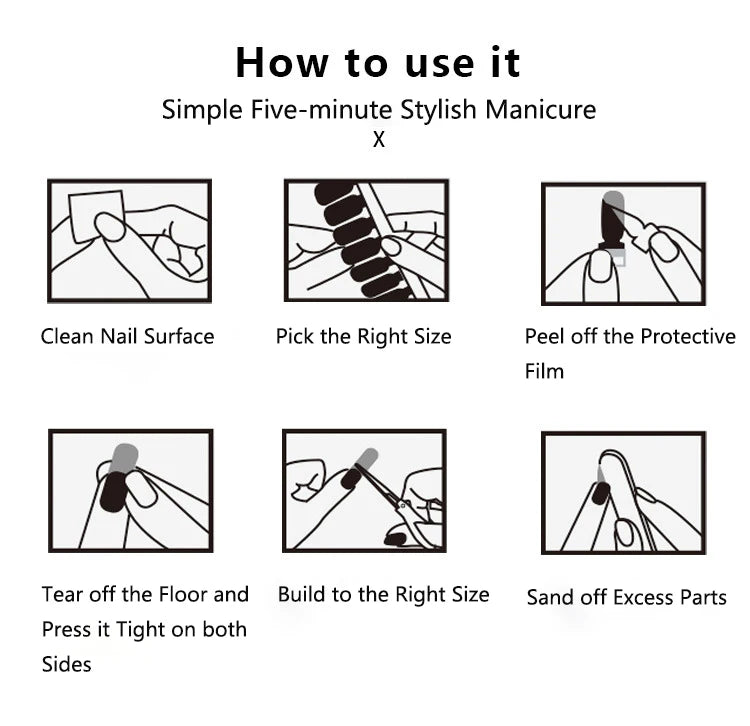 How to use it

Simple Five-minute Stylish Manicure
X

Clean Nail Surface

Pick the Right Size

Peel off the Protective Film

Tear off the Floor and Press it Tight on both Sides

Build to the Right Size

Sand off Excess Parts