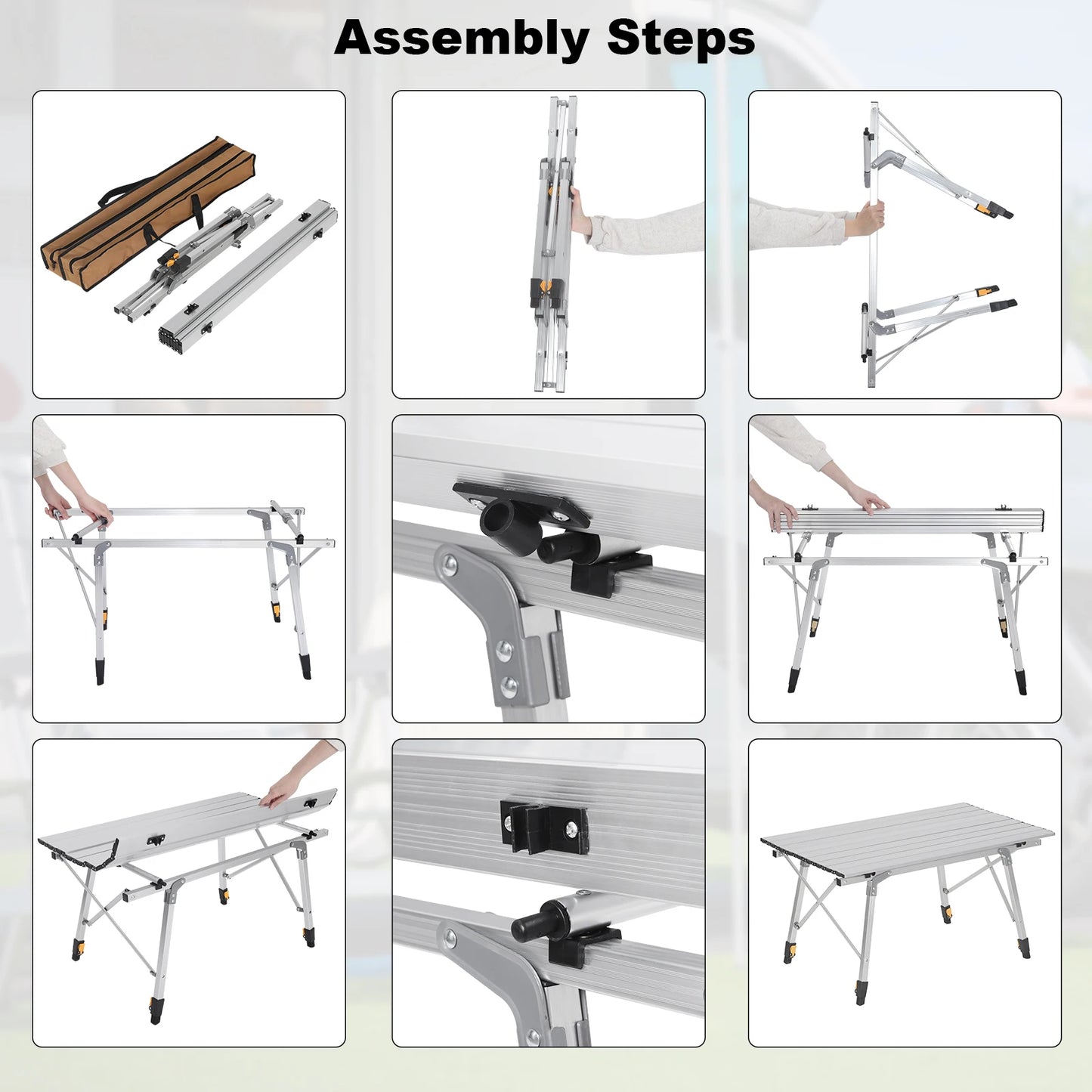 Assembly Steps