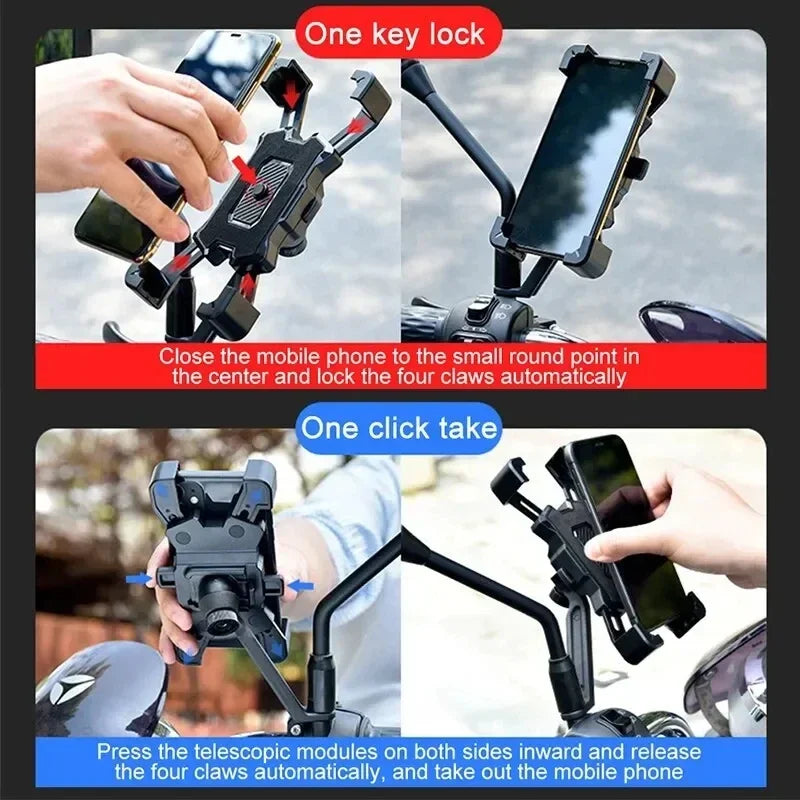 One key lock

Close the mobile phone to the small round point in the center and lock the four claws automatically

One click take

Press the telescopic modules on both sides inward and release the four claws automatically, and take out the mobile phone