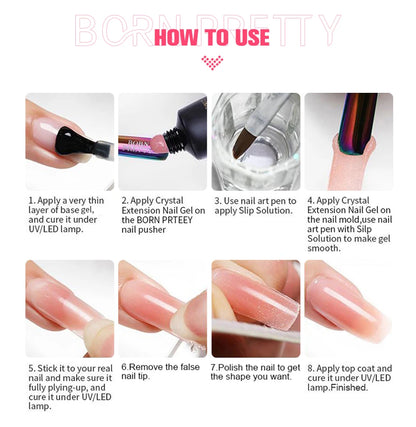 BORN PRETTY
HOW TO USE

BORN

1. Apply a very thin layer of base gel, and cure it under UV/LED lamp.

2. Apply Crystal Extension Nail Gel on the BORN PRTEEY nail pusher

3. Use nail art pen to apply Slip Solution.

4. Apply Crystal Extension Nail Gel on the nail mold,use nail art pen with Silp Solution to make gel smooth.

5. Stick it to your real nail and make sure it fully plying-up, and cure it under UV/LED lamp.

6.Remove the false nail tip.

7.Polish the nail to get the shape you want.

8. Apply top coat and cure it under UV/LED lamp.Finished.