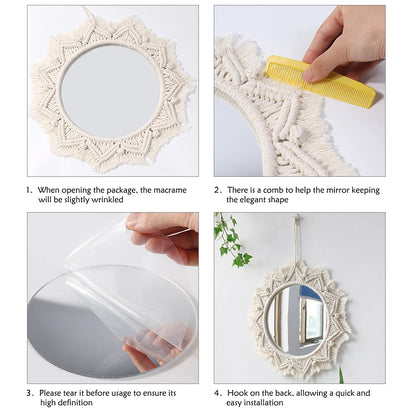 1. When opening the package, the macrame will be slightly wrinkled

2. There is a comb to help the mirror keeping the elegant shape

3. Please tear it before usage to ensure its high definition

4. Hook on the back, allowing a quick and easy installation