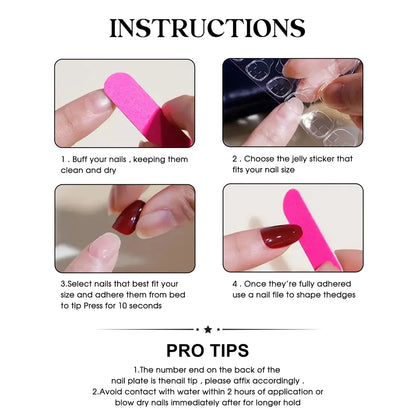 INSTRUCTIONS

1 . Buff your nails , keeping them clean and dry

2 . Choose the jelly sticker that fits your nail size

3.Select nails that best fit your size and adhere them from bed to tip Press for 10 seconds

4 . Once they're fully adhered use a nail file to shape thedges

PRO TIPS

1.The number end on the back of the nail plate is thenail tip , please affix accordingly .
2.Avoid contact with water within 2 hours of application or blow dry nails immediately after for longer hold