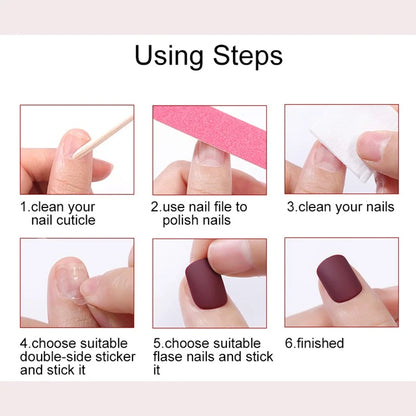 Using Steps

1.clean your nail cuticle

2.use nail file to polish nails

3.clean your nails

4.choose suitable double-side sticker and stick it

5.choose suitable flase nails and stick it

6.finished