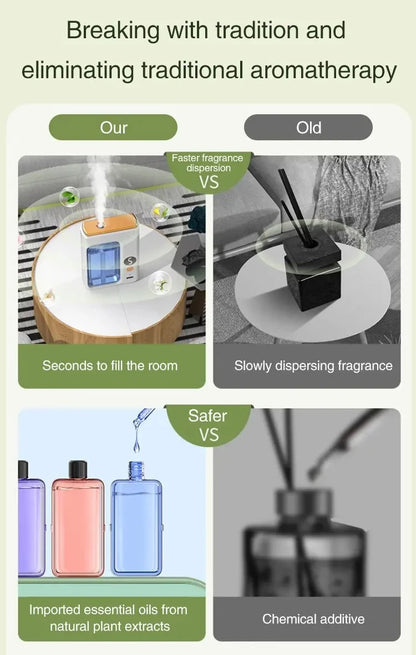 Breaking with tradition and eliminating traditional aromatherapy

Our

Old

Faster fragrance dispersion
VS

Seconds to fill the room

Slowly dispersing fragrance

Safer
VS

Imported essential oils from natural plant extracts

Chemical additive