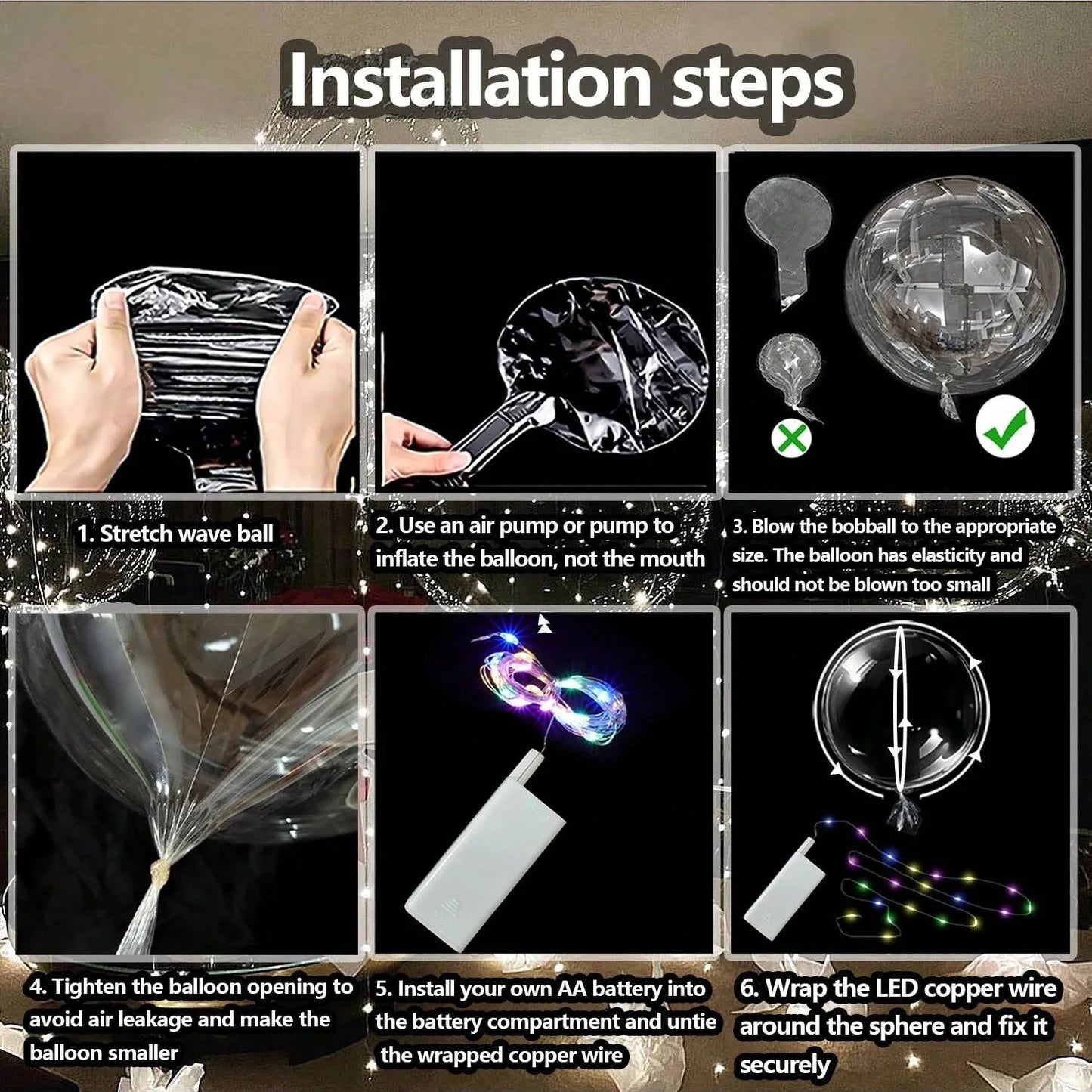 Installation steps

1. Stretch wave ball

2. Use an air pump or pump to inflate the balloon, not the mouth

3. Blow the bobball to the appropriate size. The balloon has elasticity and should not be blown too small

4. Tighten the balloon opening to avoid air leakage and make the balloon smaller

5. Install your own AA battery into the battery compartment and untie the wrapped copper wire

6. Wrap the LED copper wire around the sphere and fix it securely