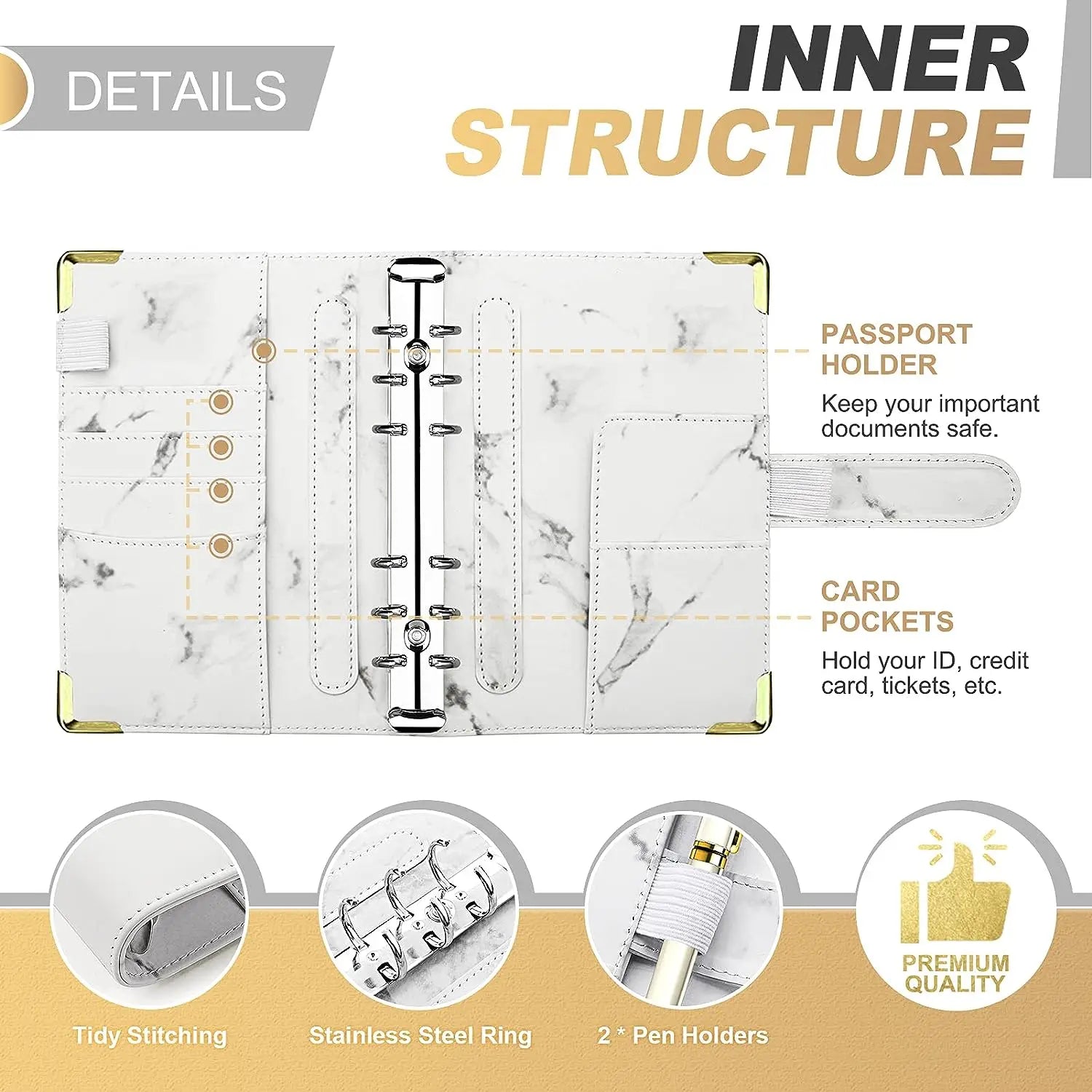 DETAILS

INNER STRUCTURE

PASSPORT HOLDER

Keep your important documents safe.

CARD POCKETS

Hold your ID, credit card, tickets, etc.

PREMIUM QUALITY

Tidy Stitching

Stainless Steel Ring

2 * Pen Holders