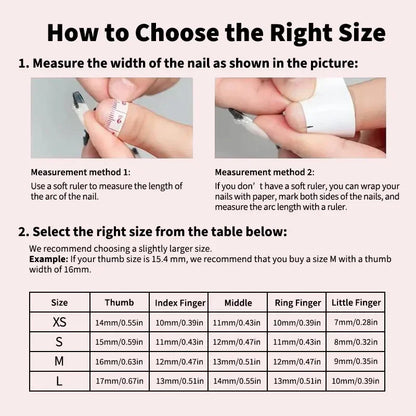 How to Choose the Right Size

1. Measure the width of the nail as shown in the picture:

Measurement method 1:
Use a soft ruler to measure the length of the arc of the nail.

Measurement method 2:
If you don’t have a soft ruler, you can wrap your nails with paper, mark both sides of the nails, and measure the arc length with a ruler.

2. Select the right size from the table below:
We recommend choosing a slightly larger size.
Example: If your thumb size is 15.4 mm, we recommend that you buy a size M with a thumb width of 16mm.

| Size | Thumb | Index Finger | Middle | Ring Finger | Little Finger |
|---|---|---|---|---|---|
| XS | 14mm/0.55in | 10mm/0.39in | 11mm/0.43in | 10mm/0.39in | 7mm/0.28in |
| S | 15mm/0.59in | 11mm/0.43in | 12mm/0.47in | 11mm/0.43in | 8mm/0.32in |
| M | 16mm/0.63in | 12mm/0.47in | 13mm/0.51in | 12mm/0.47in | 9mm/0.35in |
| L | 17mm/0.67in | 13mm/0.51in | 14mm/0.55in | 13mm/0.51in | 10mm/0.39in |