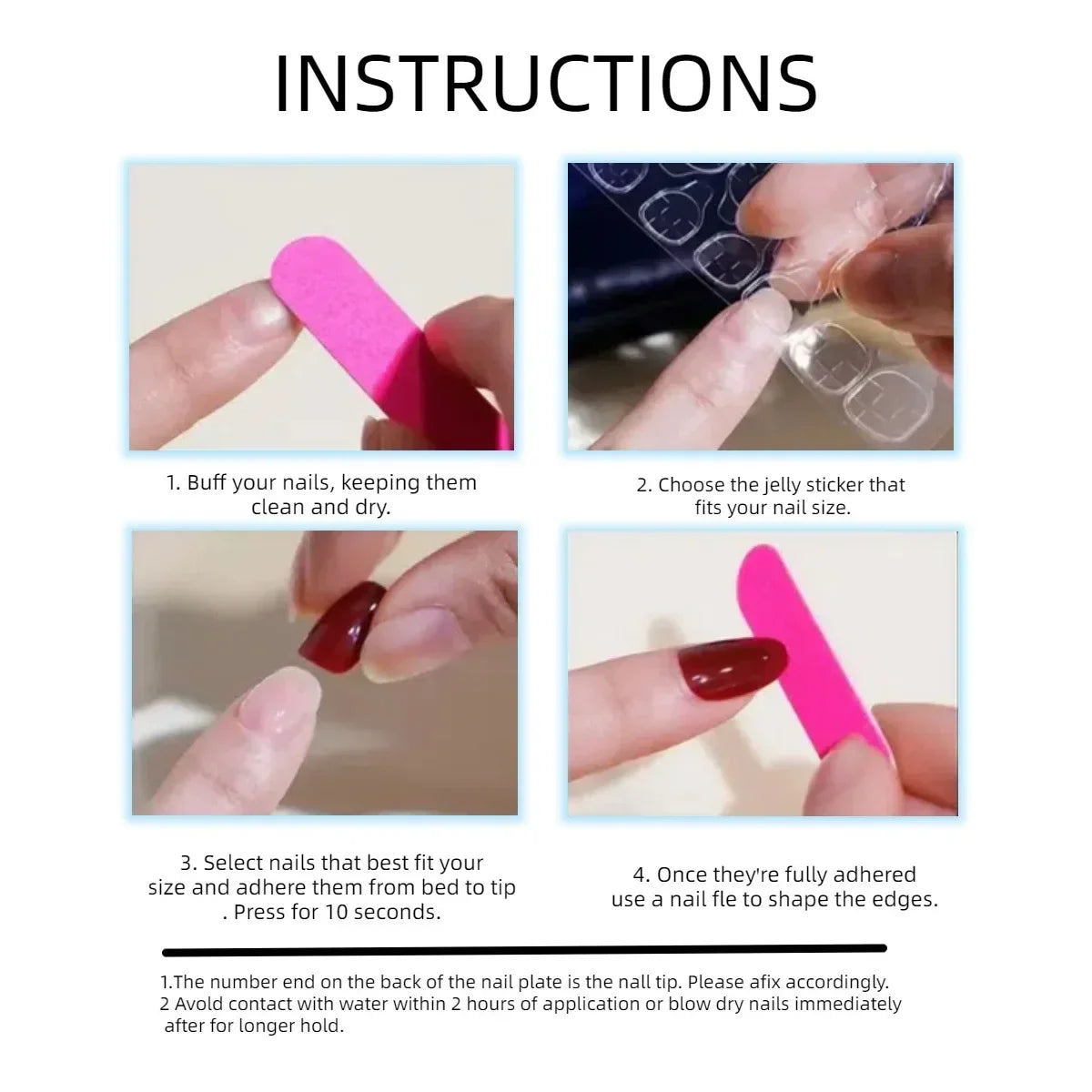 INSTRUCTIONS

1. Buff your nails, keeping them clean and dry.

2. Choose the jelly sticker that fits your nail size.

3. Select nails that best fit your size and adhere them from bed to tip . Press for 10 seconds.

4. Once they're fully adhered use a nail fle to shape the edges.

1.The number end on the back of the nail plate is the nall tip. Please afix accordingly.
2 Avold contact with water within 2 hours of application or blow dry nails immediately after for longer hold.