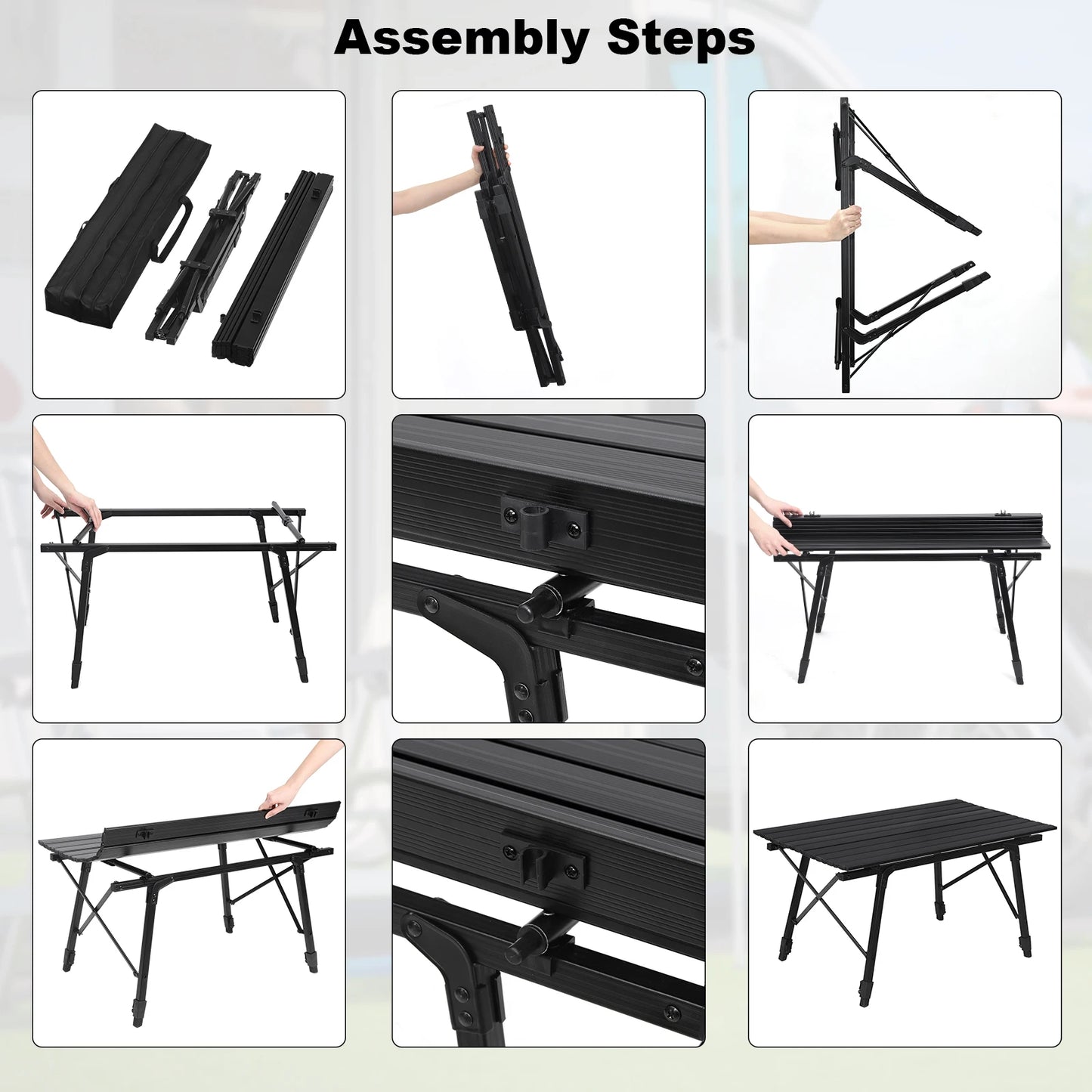 Assembly Steps